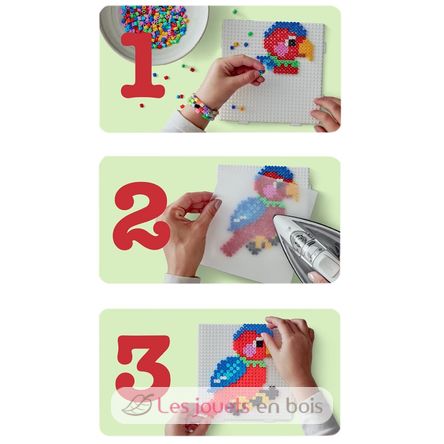 1

2

3

Les jouets en bois